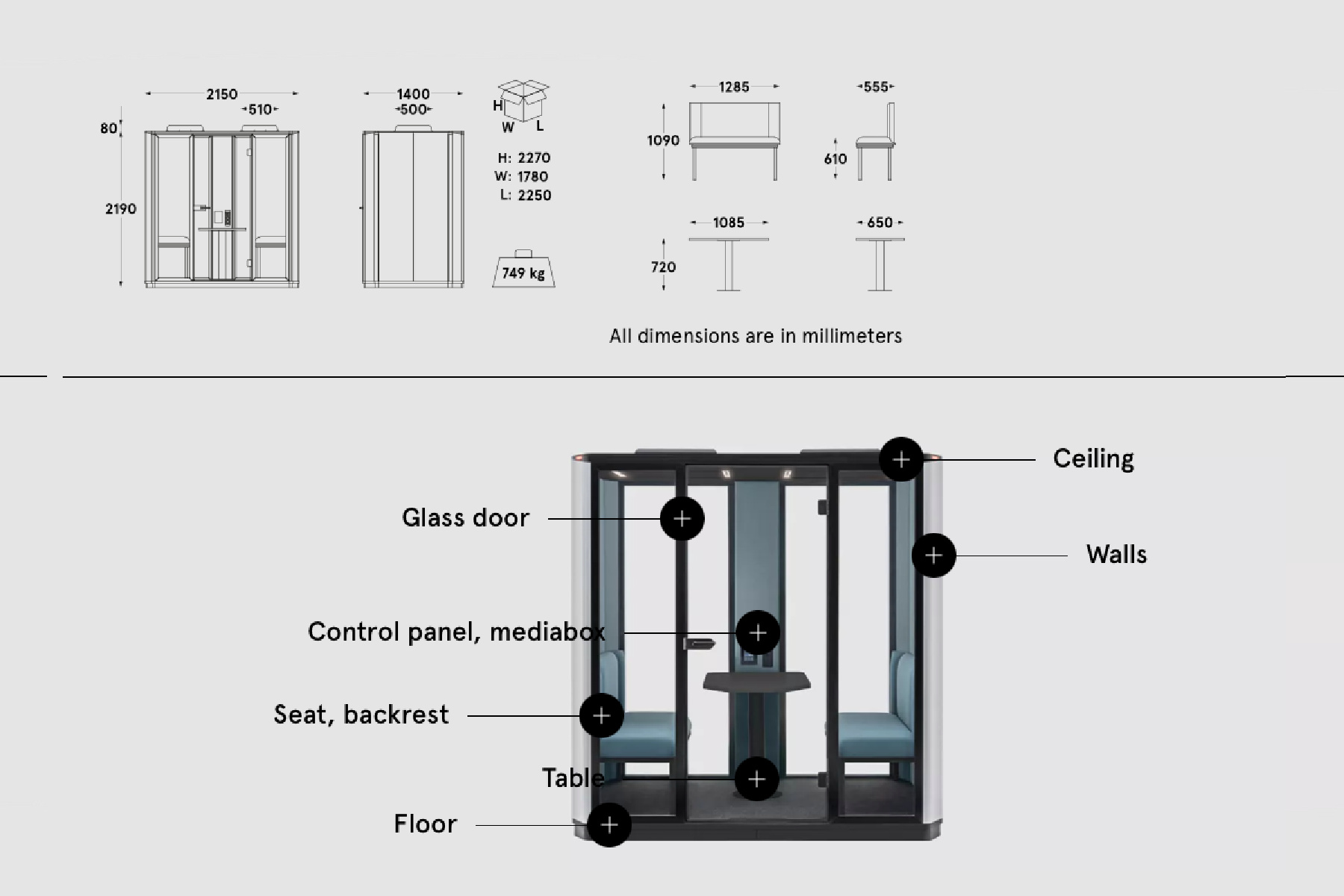 2150
510
80
2190

1400
500

H
W
L
H: 2270
W: 1780
L: 2250

749 kg

1285
1090

555
610

1085
720

650

All dimensions are in millimeters

Ceiling
Glass door
Walls
Control panel, mediabox
Seat, backrest
Table
Floor