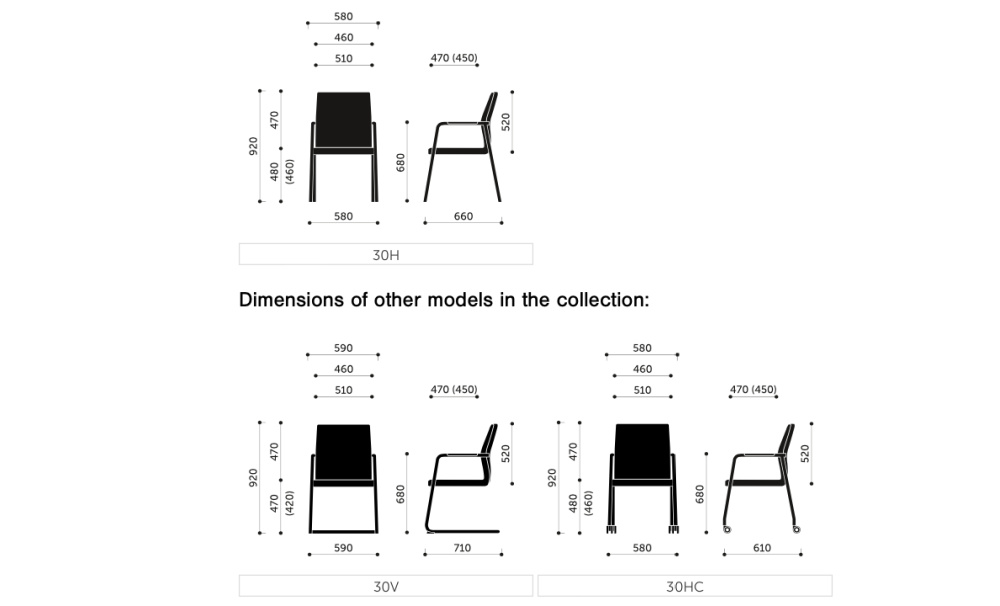 580
460
510
470 (450)
920
470
480
(460)
680
520
580
660

30H

Dimensions of other models in the collection:

590
460
510
470 (450)
920
470
470
(420)
680
520
590
710

30V

580
460
510
470 (450)
920
470
480
(460)
680
520
580
610

30HC